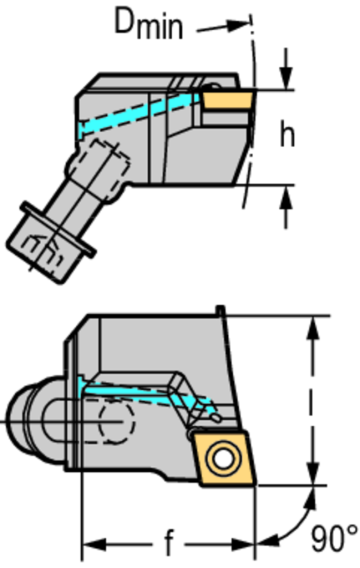 $D_{min}$
h
l
f
90°